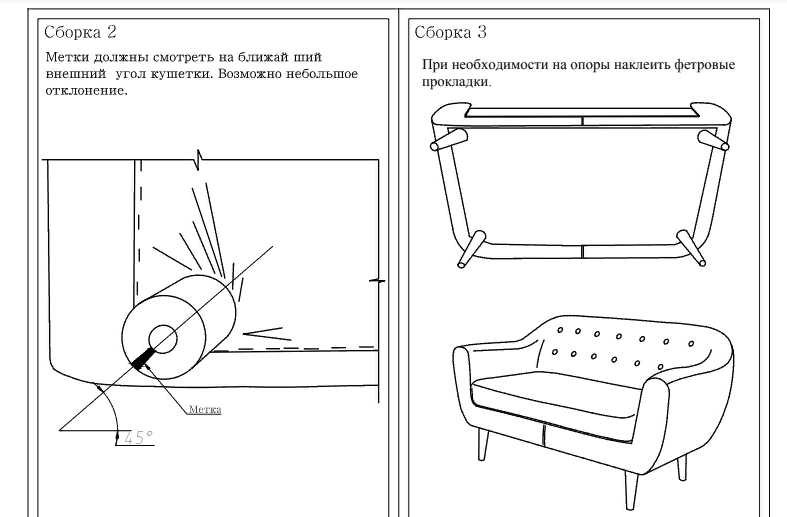 Сборка 2

Метки должны смотреть на ближай ший внешний угол кушетки. Возможно небольшое отклонение.

Метка

45°

Сборка 3

При необходимости на опоры наклеить фетровые прокладки.